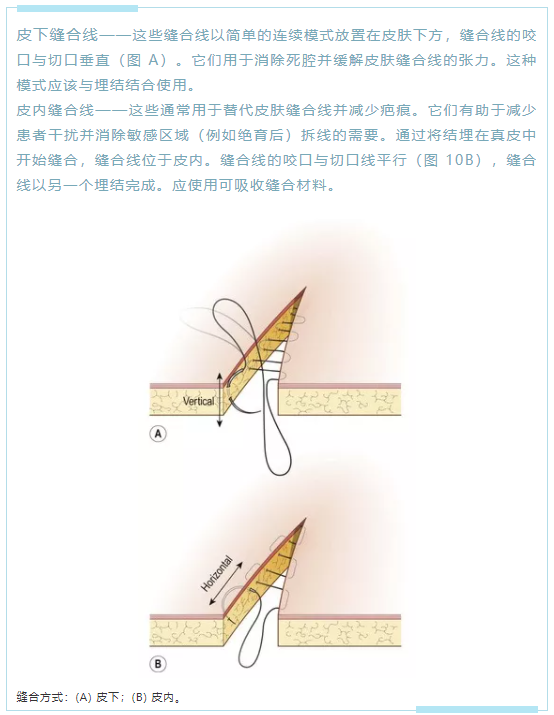 皮下缝合线——这些缝合线以简单的连续模式放置在皮肤下方，缝合线的咬口与切口垂直（图 A）。它们用于消除死腔并缓解皮肤缝合线的张力。这种模式应该与埋结结合使用。
皮内缝合线——这些通常用于替代皮肤缝合线并减少疤痕。它们有助于减少患者干扰并消除敏感区域（例如绝育后）拆线的需要。通过将结埋在真皮中开始缝合，缝合线位于皮内。缝合线的咬口与切口线平行（图 10B），缝合线以另一个埋结完成。应使用可吸收缝合材料。

Vertical

A

Horizontal

B

缝合方式：(A) 皮下；(B) 皮内。